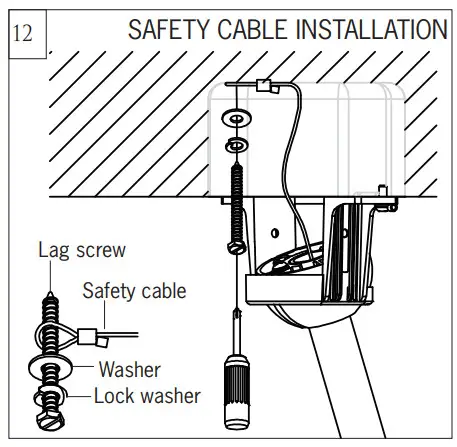 12

SAFETY CABLE INSTALLATION

Lag screw

Safety cable

Washer

Lock washer