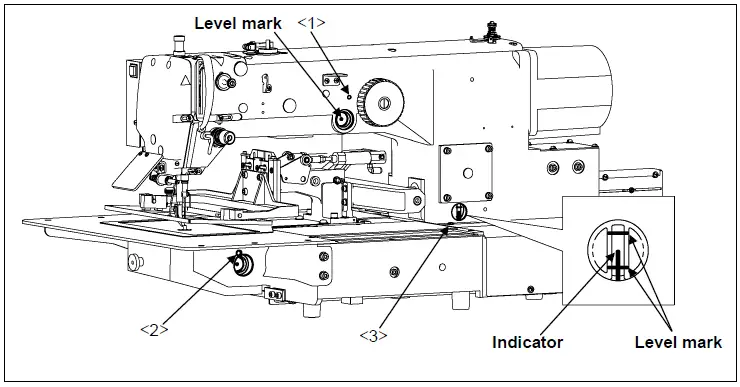 Level mark
<1>
<2>
<3>
Indicator
Level mark