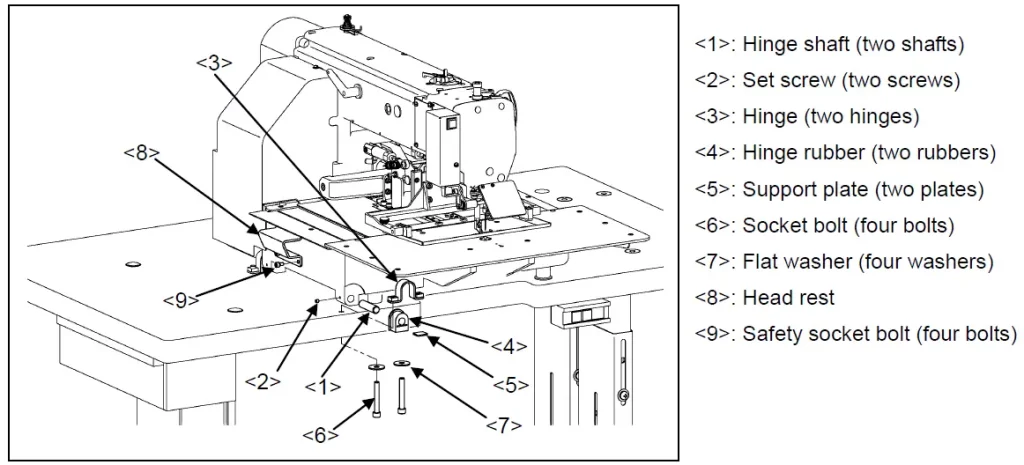 <3>
<8>
<9>
<2>
<1>
<4>
<5>
<6>
<7>

<1>: Hinge shaft (two shafts)
<2>: Set screw (two screws)
<3>: Hinge (two hinges)
<4>: Hinge rubber (two rubbers)
<5>: Support plate (two plates)
<6>: Socket bolt (four bolts)
<7>: Flat washer (four washers)
<8>: Head rest
<9>: Safety socket bolt (four bolts)