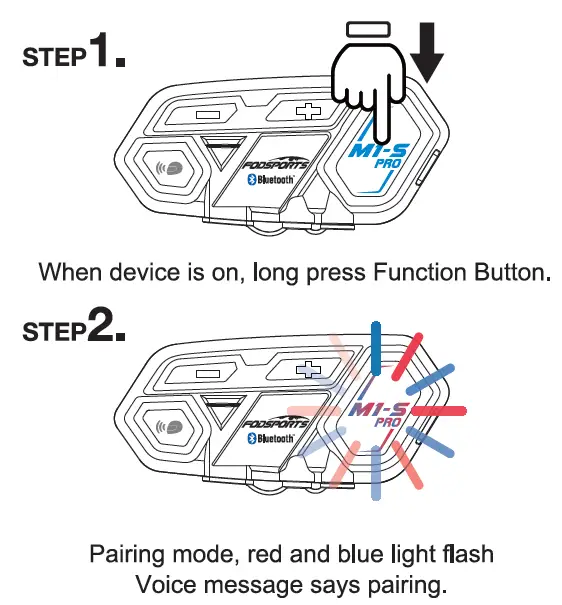 STEP1.

FODSPORTS
Bluetooth
M1-S
PRO

When device is on, long press Function Button.

STEP2.

FODSPORTS
Bluetooth
M1-S
PRO

Pairing mode, red and blue light flash
Voice message says pairing.