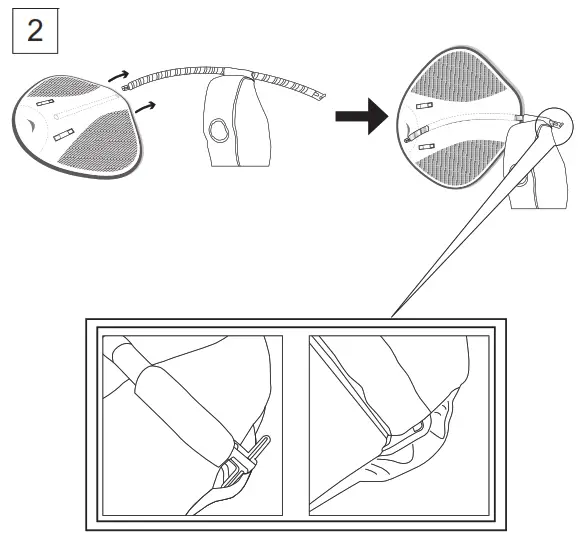 2