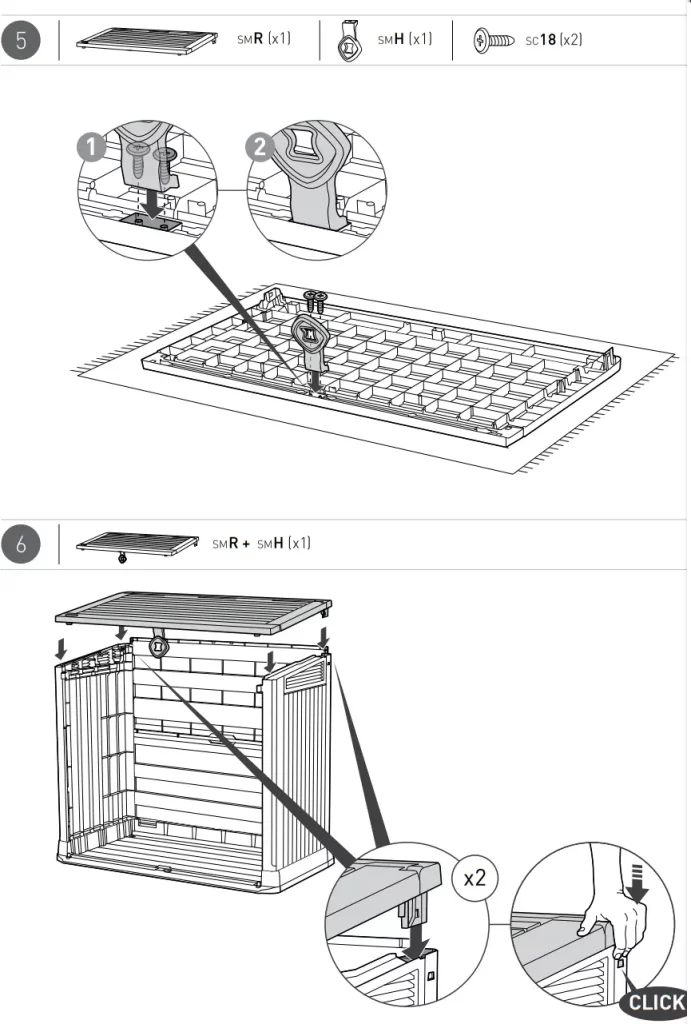 5

SMR (x1)

SMH (x1)

SC18 (x2)

1

2

6

SMR + SMH (x1)

x2

CLICK