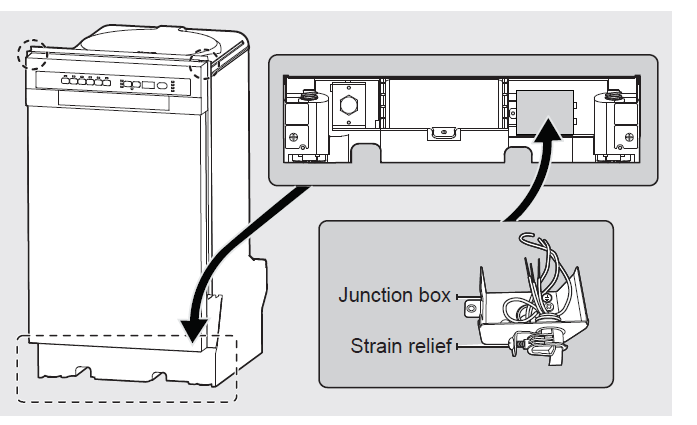 Junction box
Strain relief