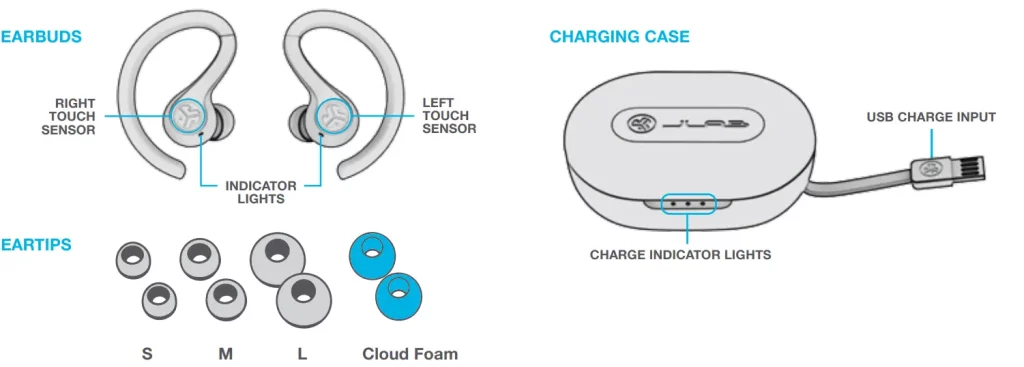 EARBUDS

RIGHT TOUCH SENSOR

LEFT TOUCH SENSOR

INDICATOR LIGHTS

EARTIPS

S M L Cloud Foam

CHARGING CASE

JLAB

USB CHARGE INPUT

CHARGE INDICATOR LIGHTS