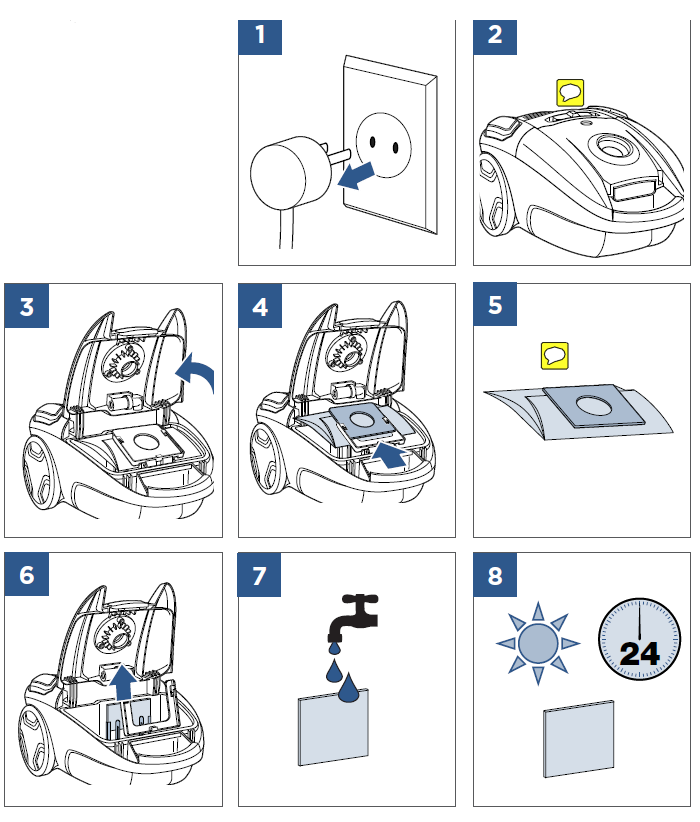 1

2

3

4

5

6

7

8

24