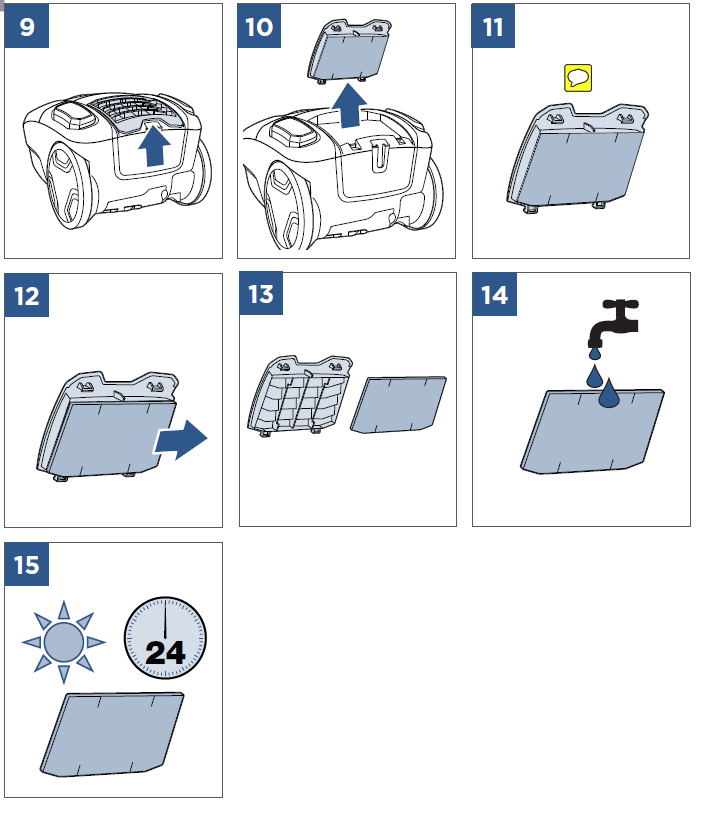 9

10

11

12

13

14

15

24