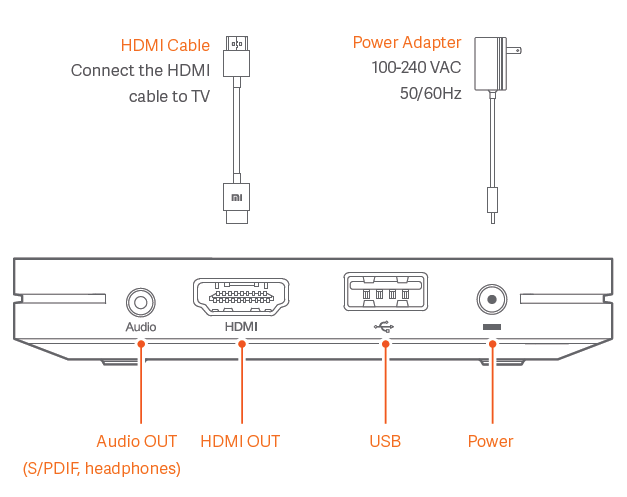 HDMI Cable
Connect the HDMI cable to TV

Power Adapter
100-240 VAC
50/60Hz

MI

Audio
HDMI

Audio OUT
(S/PDIF, headphones)
HDMI OUT
USB
Power