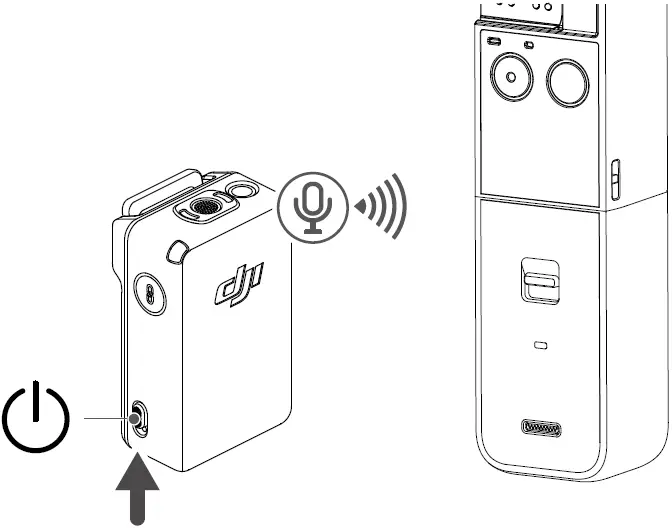 dji