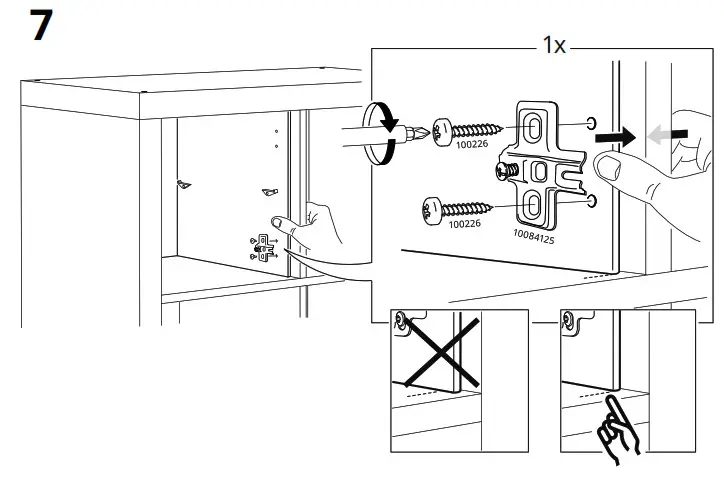 7

1x

100226

100226

10084125