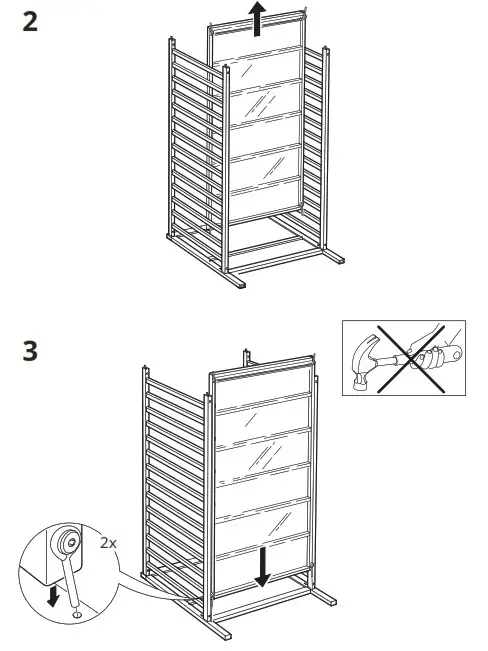 2

3

2x