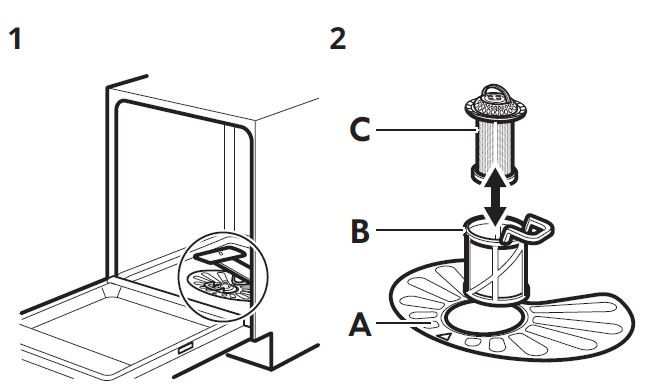 1

2

C

B

A