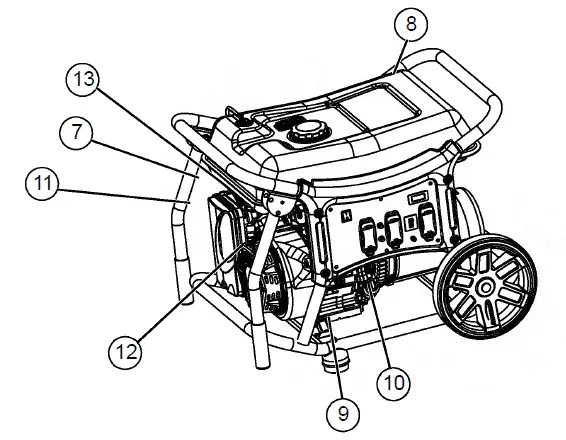 8
13
7
11
12
10
9