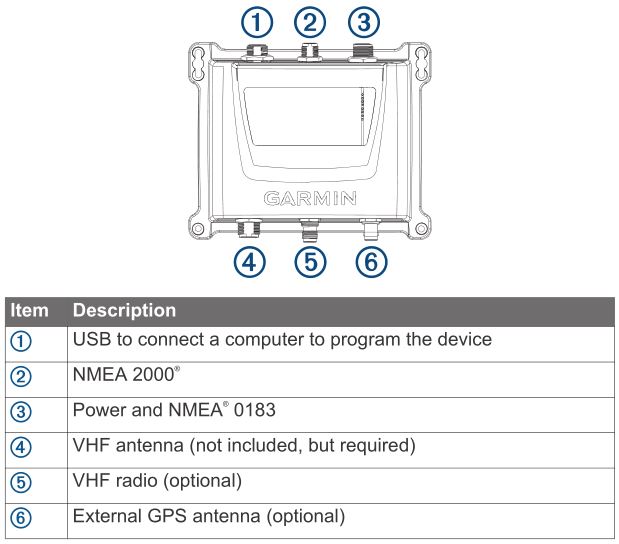 ①
②
③
GARMIN
④
⑤
⑥

| Item | Description |
|---|---|
| ① | USB to connect a computer to program the device |
| ② | NMEA 2000® |
| ③ | Power and NMEA® 0183 |
| ④ | VHF antenna (not included, but required) |
| ⑤ | VHF radio (optional) |
| ⑥ | External GPS antenna (optional) |