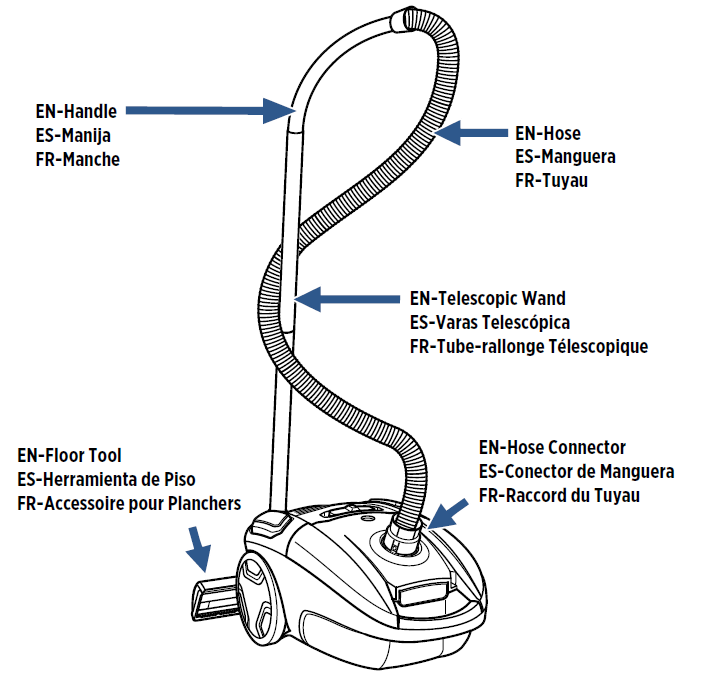 EN-Handle
ES-Manija
FR-Manche

EN-Hose
ES-Manguera
FR-Tuyau

EN-Telescopic Wand
ES-Varas Telescópica
FR-Tube-rallonge Télescopique

EN-Floor Tool
ES-Herramienta de Piso
FR-Accessoire pour Planchers

EN-Hose Connector
ES-Conector de Manguera
FR-Raccord du Tuyau