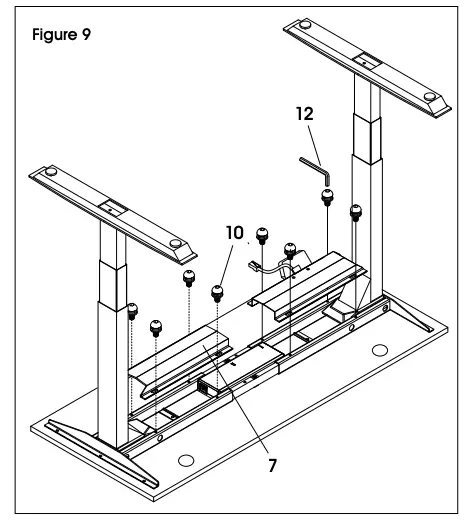 Figure 9

12

10

7