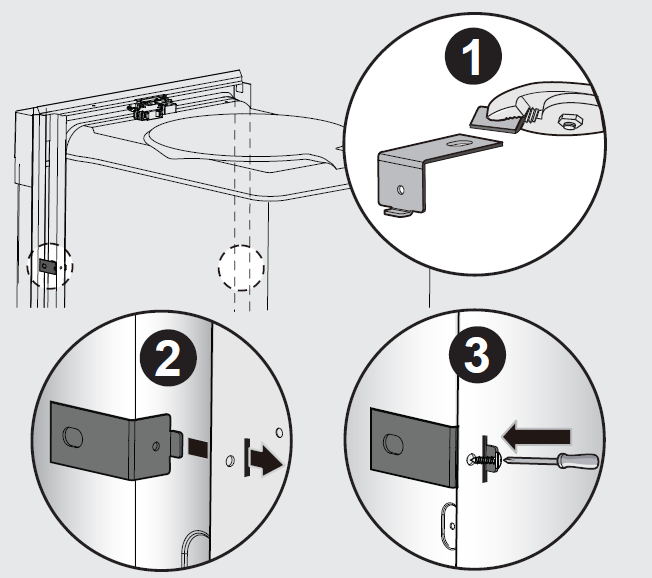 1

2

3