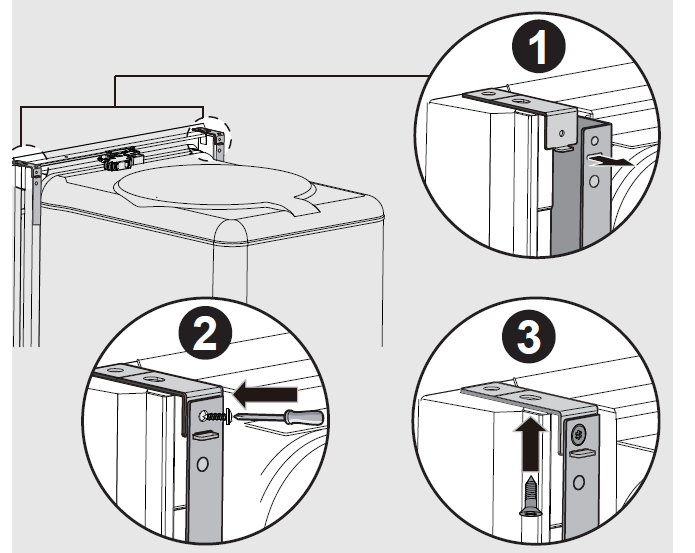 1

2

3