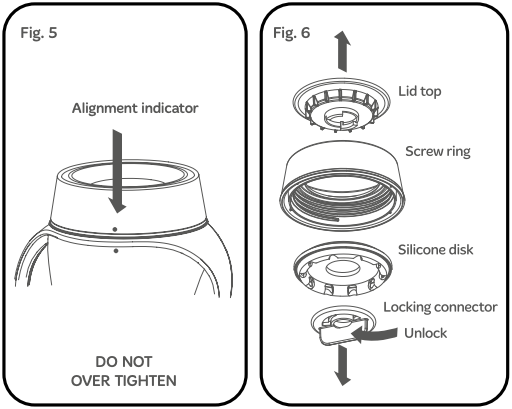 Fig. 5

Alignment indicator

DO NOT
OVER TIGHTEN

Fig. 6

Lid top

Screw ring

Silicone disk

Locking connector

Unlock