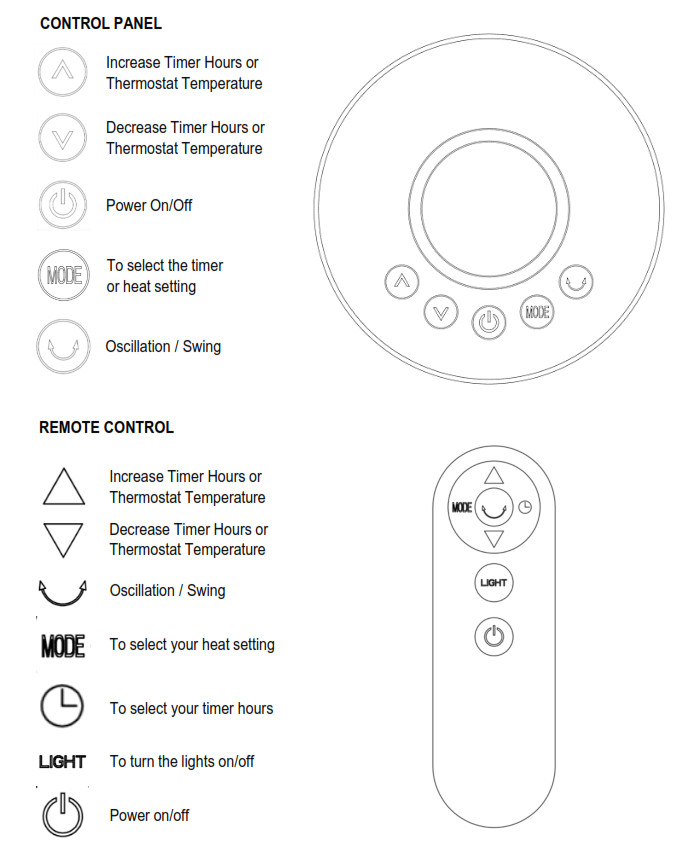 CONTROL PANEL

Increase Timer Hours or Thermostat Temperature

Decrease Timer Hours or Thermostat Temperature

Power On/Off

MODE To select the timer or heat setting

Oscillation / Swing

MODE

REMOTE CONTROL

Increase Timer Hours or Thermostat Temperature

Decrease Timer Hours or Thermostat Temperature

Oscillation / Swing

MODE To select your heat setting

To select your timer hours

LIGHT To turn the lights on/off

Power on/off

MODE

LIGHT