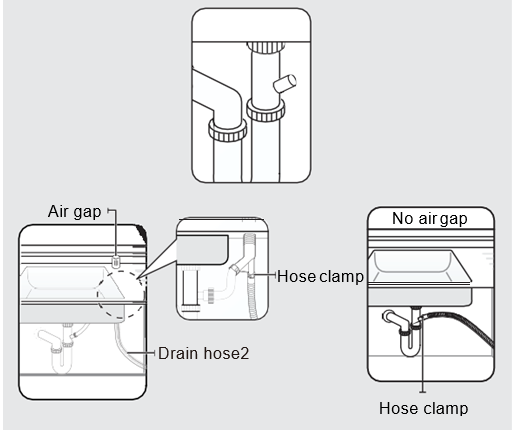 Air gap

Hose clamp

Drain hose2

No air gap

Hose clamp