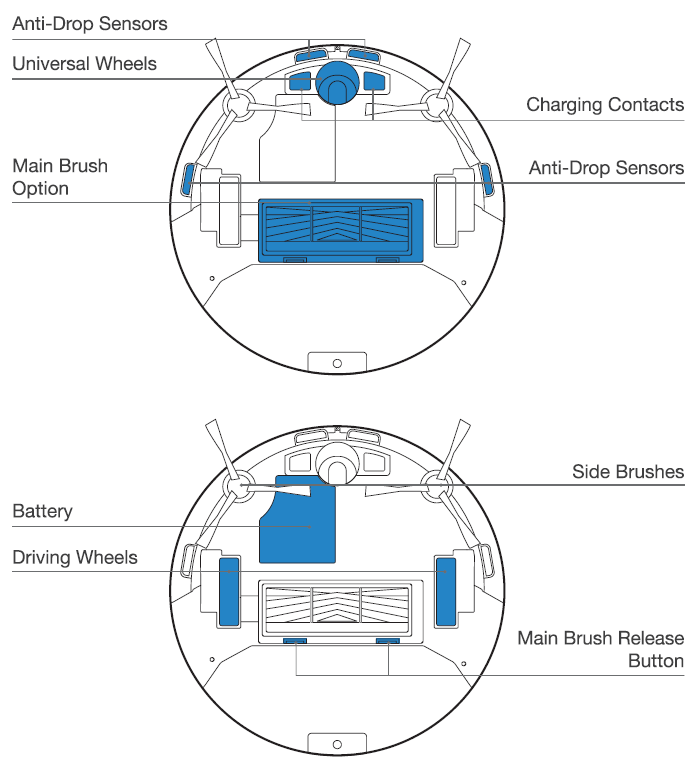 Anti-Drop Sensors
Universal Wheels
Charging Contacts
Main Brush Option
Anti-Drop Sensors

Side Brushes
Battery
Driving Wheels
Main Brush Release Button