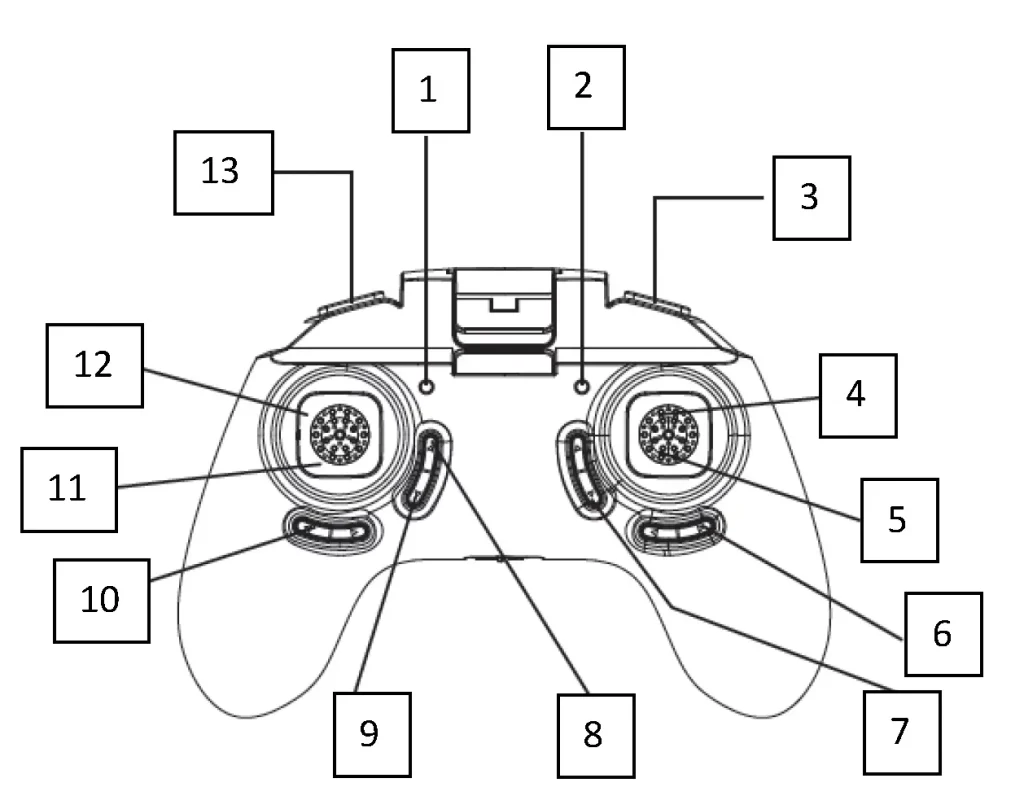 1
2
13
3
12
4
11
5
10
6
9
8
7