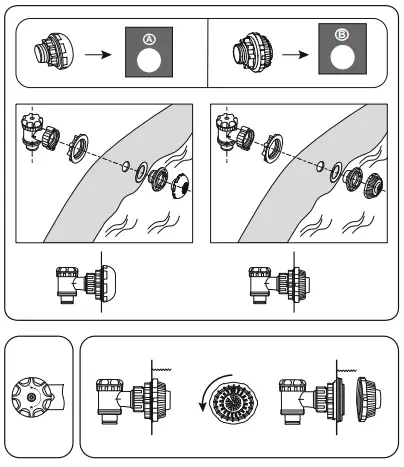 A

B