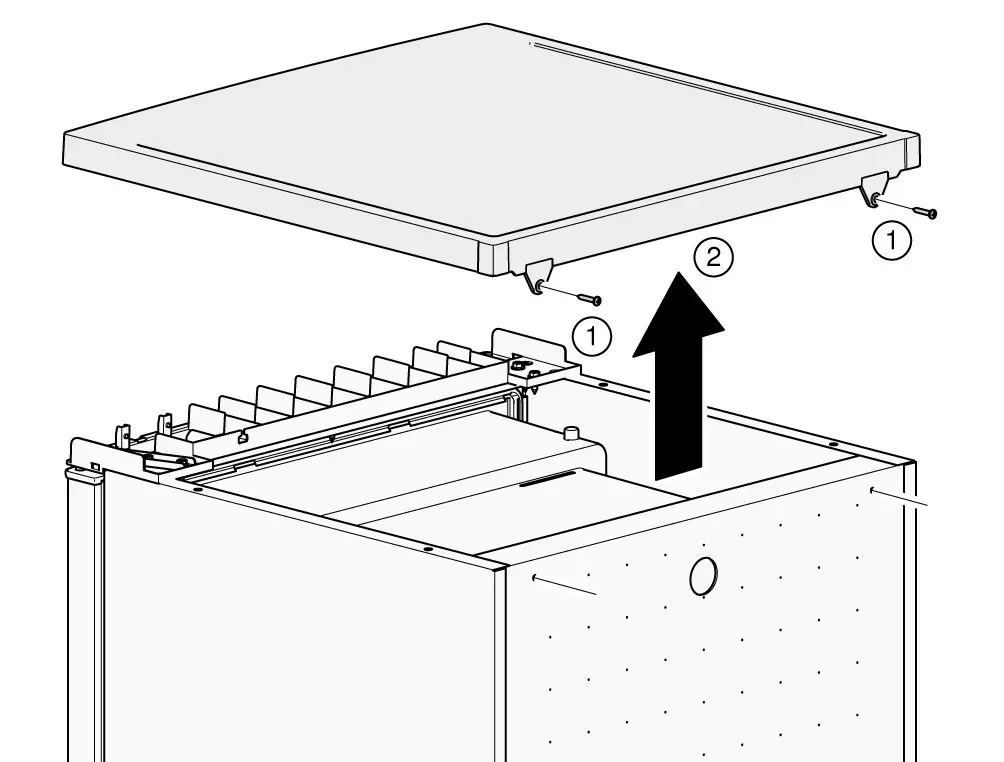 1
2
1