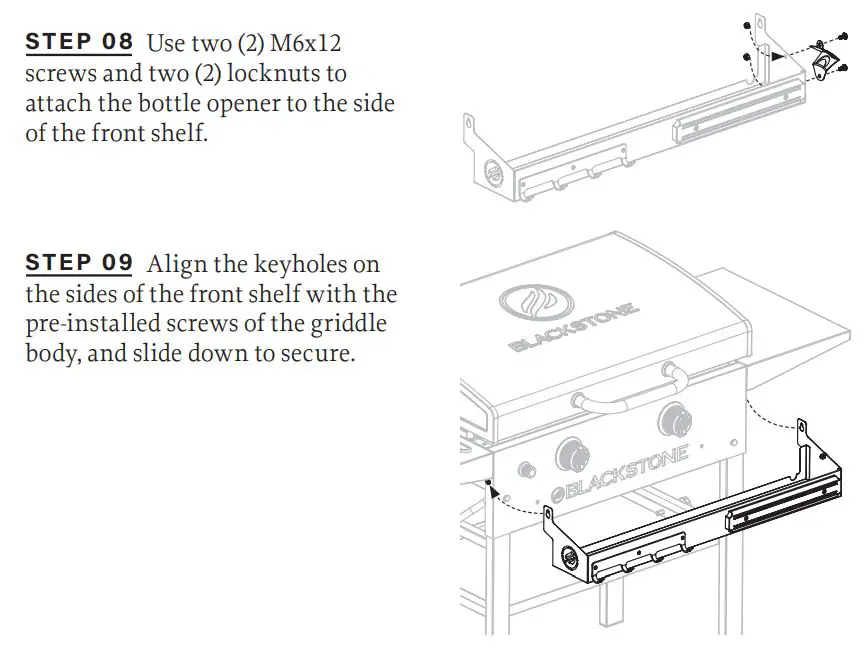 STEP 08 Use two (2) M6x12 screws and two (2) locknuts to attach the bottle opener to the side of the front shelf.

STEP 09 Align the keyholes on the sides of the front shelf with the pre-installed screws of the griddle body, and slide down to secure.

BLACKSTONE

BLACKSTONE