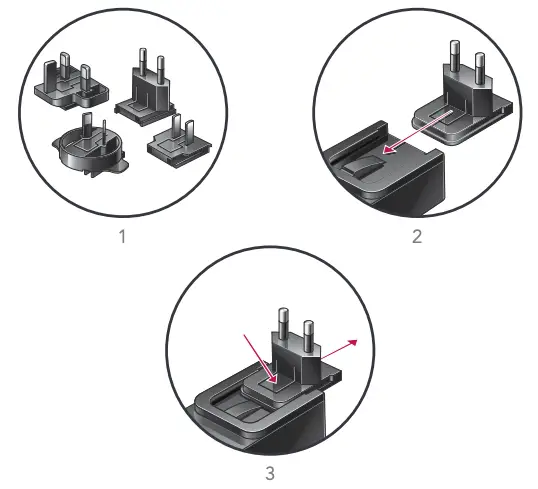 1

2

3