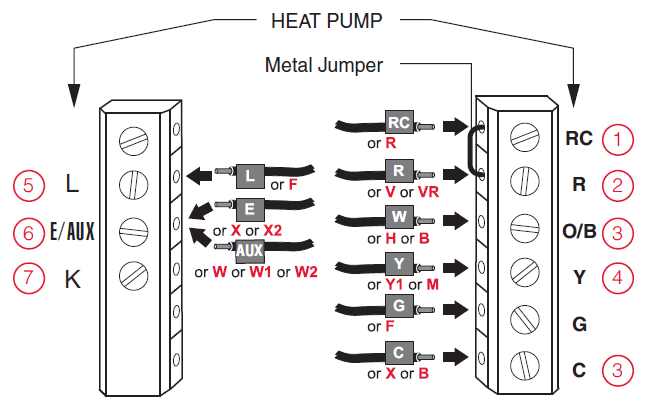 HEAT PUMP

Metal Jumper

5 L
6 E/AUX
7 K

L or F
E or X or X2
AUX or W or W1 or W2

RC or R
R or V or VR
W or H or B
Y or Y1 or M
G or F
C or X or B

RC 1
R 2
O/B 3
Y 4
G
C 3