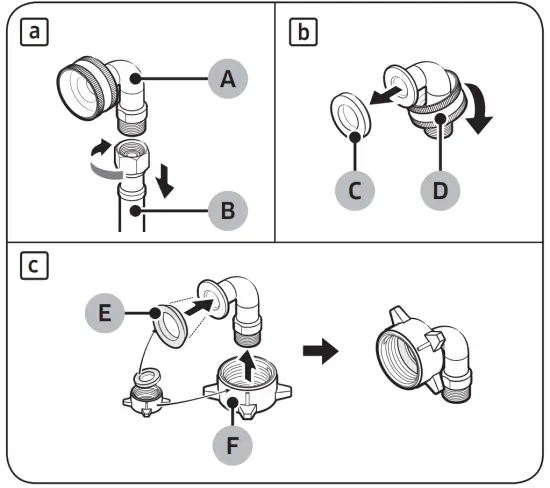 a

A

B

b

C

D

c

E

F