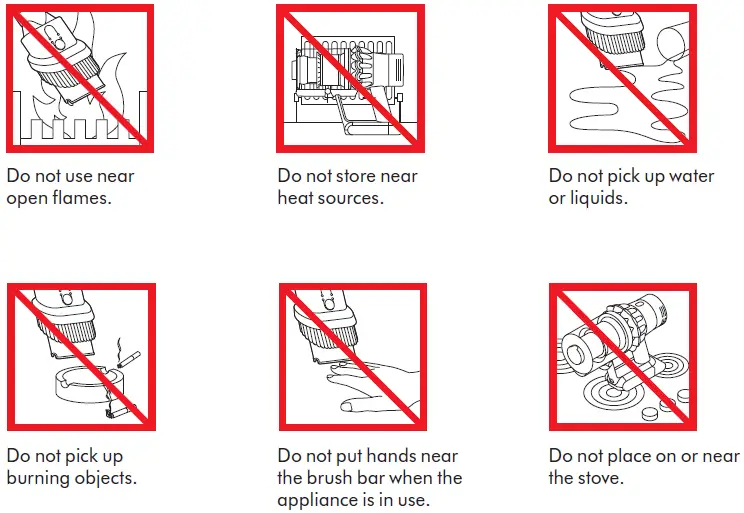 Do not use near open flames.

Do not store near heat sources.

Do not pick up water or liquids.

Do not pick up burning objects.

Do not put hands near the brush bar when the appliance is in use.

Do not place on or near the stove.