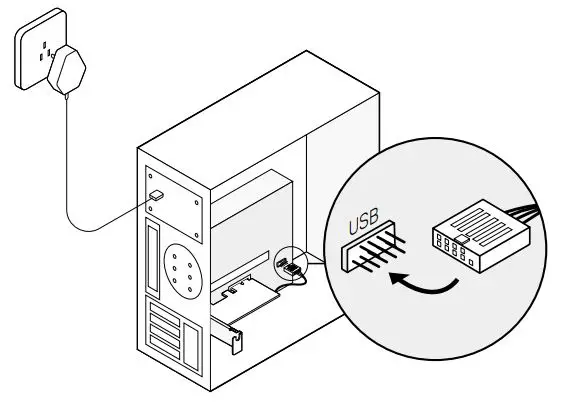 USB