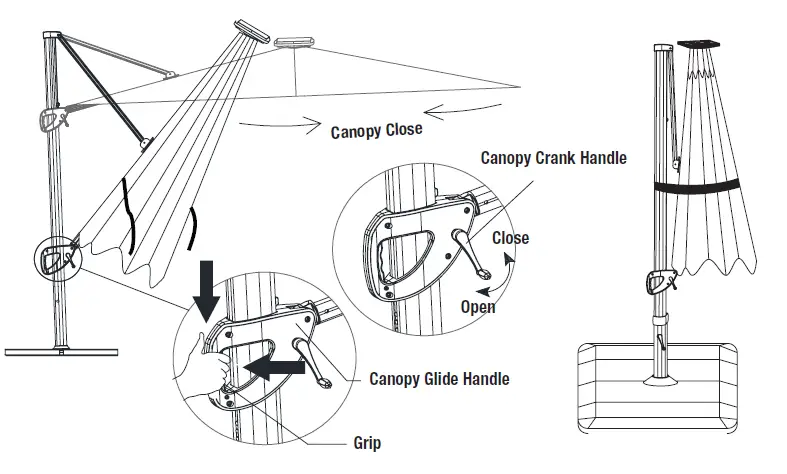 Canopy Close

Canopy Crank Handle

Close

Open

Canopy Glide Handle

Grip