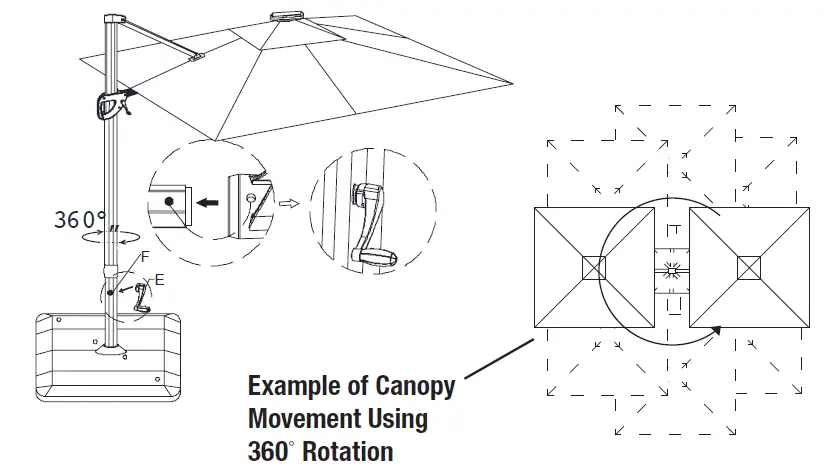 360°

F

E

Example of Canopy Movement Using 360° Rotation