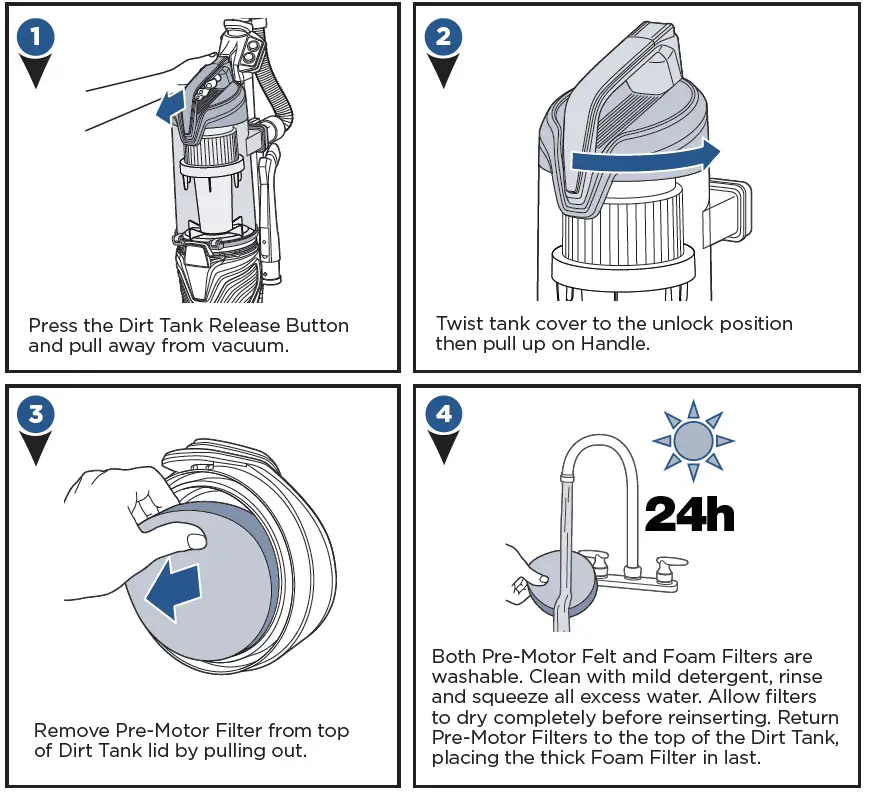 1

Press the Dirt Tank Release Button and pull away from vacuum.

2

Twist tank cover to the unlock position then pull up on Handle.

3

Remove Pre-Motor Filter from top of Dirt Tank lid by pulling out.

4

24h

Both Pre-Motor Felt and Foam Filters are washable. Clean with mild detergent, rinse and squeeze all excess water. Allow filters to dry completely before reinserting. Return Pre-Motor Filters to the top of the Dirt Tank, placing the thick Foam Filter in last.