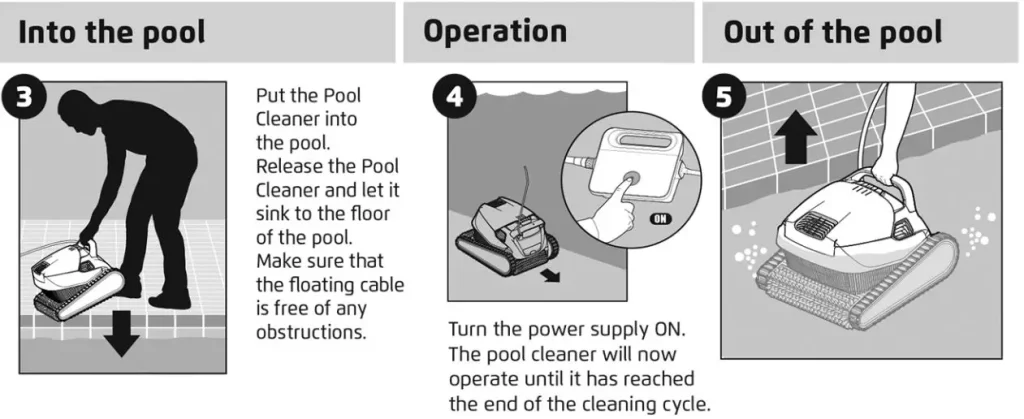 Into the pool

3

Put the Pool Cleaner into the pool. Release the Pool Cleaner and let it sink to the floor of the pool. Make sure that the floating cable is free of any obstructions.

Operation

4

ON

Turn the power supply ON. The pool cleaner will now operate until it has reached the end of the cleaning cycle.

Out of the pool

5