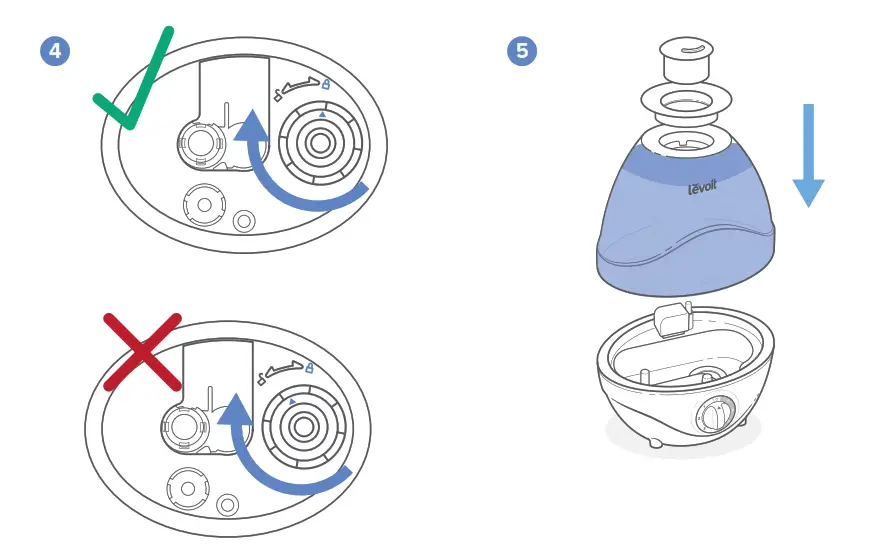 4

5

levoit