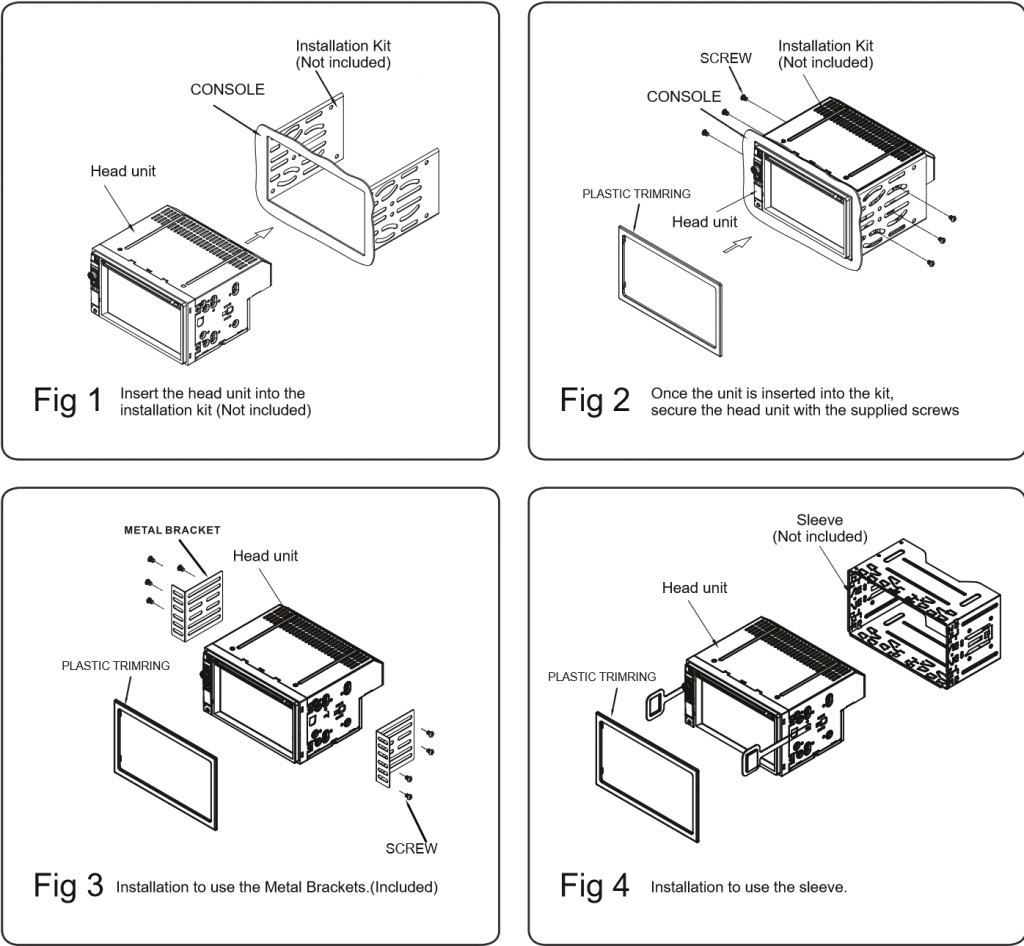 Installation Kit
(Not included)

CONSOLE

Head unit

Fig 1 Insert the head unit into the installation kit (Not included)

SCREW

Installation Kit
(Not included)

CONSOLE

PLASTIC TRIMRING

Head unit

Fig 2 Once the unit is inserted into the kit, secure the head unit with the supplied screws

METAL BRACKET

Head unit

PLASTIC TRIMRING

SCREW

Fig 3 Installation to use the Metal Brackets.(Included)

Sleeve
(Not included)

Head unit

PLASTIC TRIMRING

Fig 4 Installation to use the sleeve.