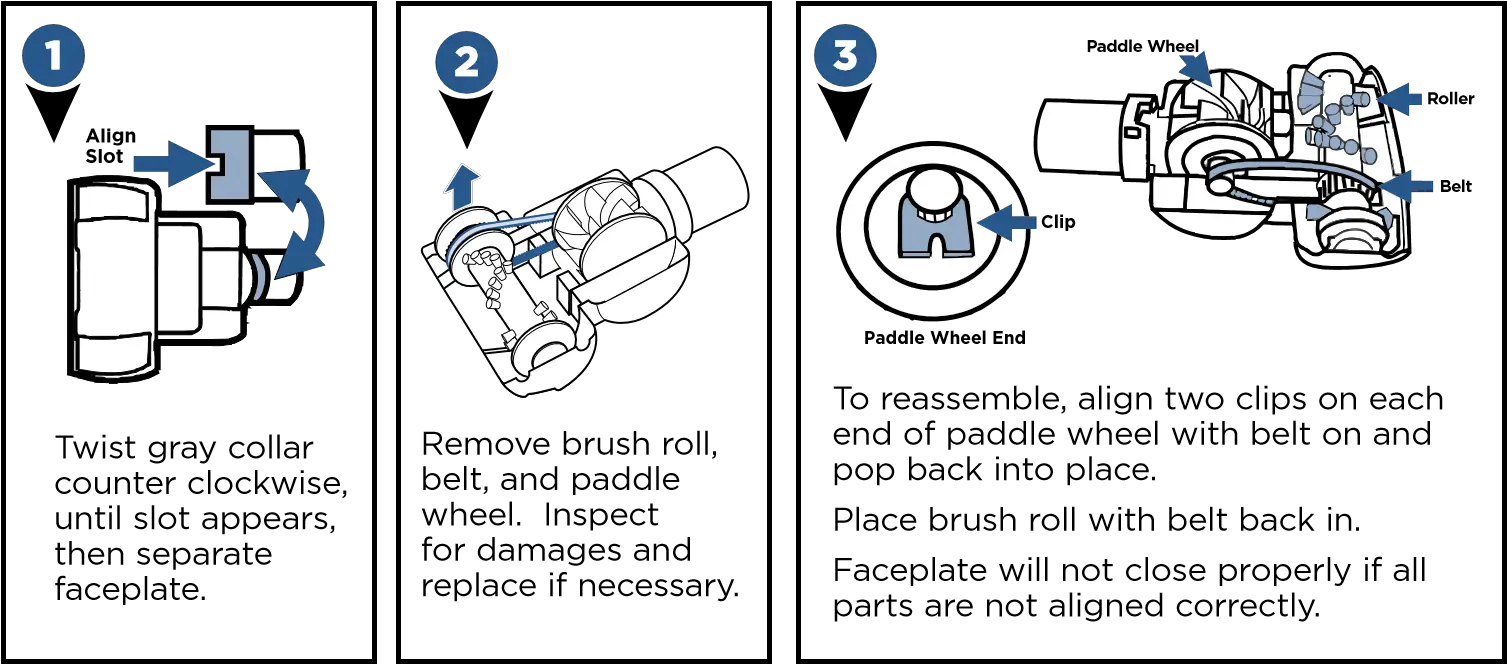 1

Align Slot

Twist gray collar counter clockwise, until slot appears, then separate faceplate.

2

Remove brush roll, belt, and paddle wheel. Inspect for damages and replace if necessary.

3

Paddle Wheel

Roller

Belt

Clip

Paddle Wheel End

To reassemble, align two clips on each end of paddle wheel with belt on and pop back into place.

Place brush roll with belt back in.

Faceplate will not close properly if all parts are not aligned correctly.