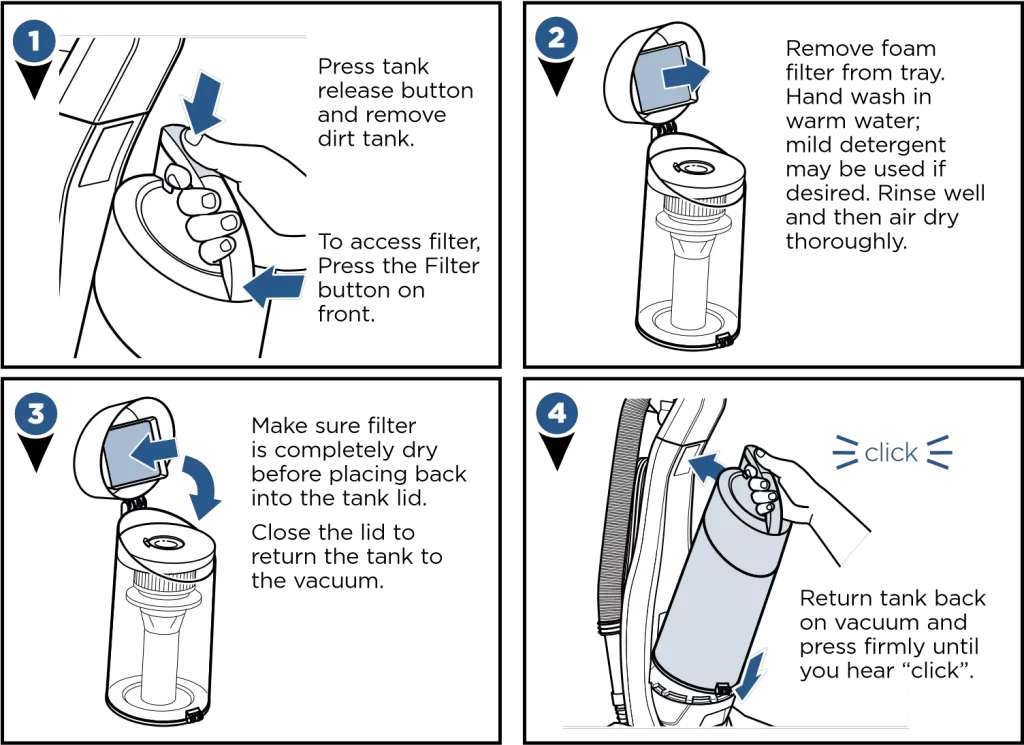 1

Press tank release button and remove dirt tank.

To access filter, Press the Filter button on front.

2

Remove foam filter from tray. Hand wash in warm water; mild detergent may be used if desired. Rinse well and then air dry thoroughly.

3

Make sure filter is completely dry before placing back into the tank lid.

Close the lid to return the tank to the vacuum.

4

click

Return tank back on vacuum and press firmly until you hear “click”.