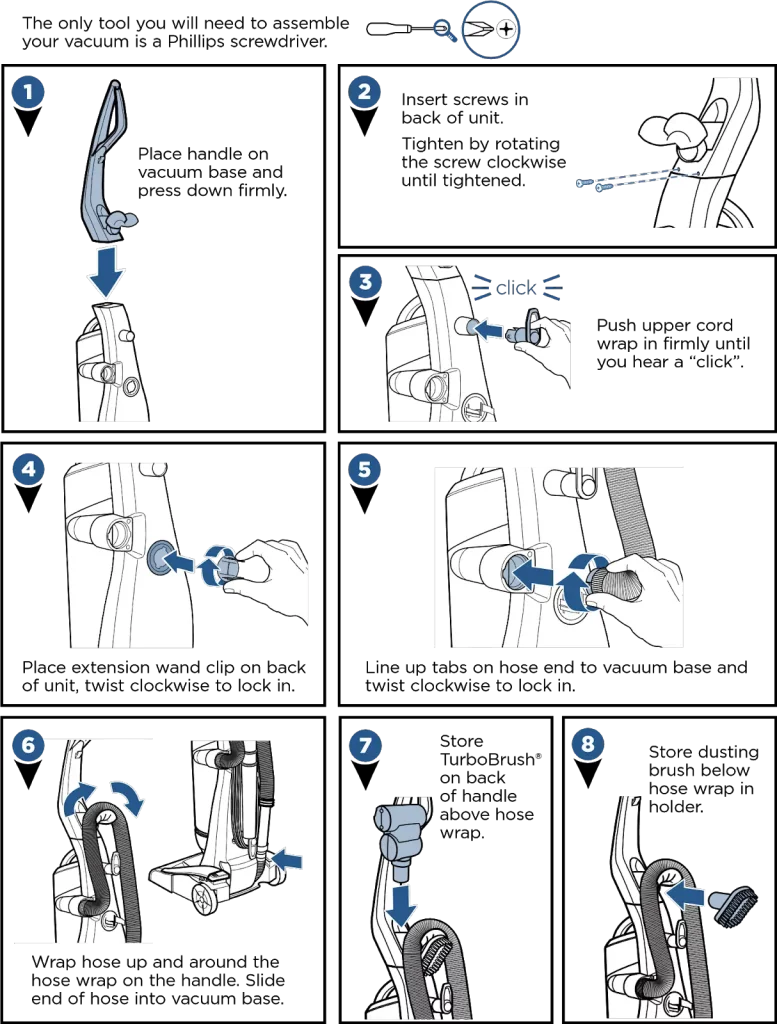 The only tool you will need to assemble your vacuum is a Phillips screwdriver.

1

Place handle on vacuum base and press down firmly.

2

Insert screws in back of unit.

Tighten by rotating the screw clockwise until tightened.

3

click

Push upper cord wrap in firmly until you hear a "click".

4

Place extension wand clip on back of unit, twist clockwise to lock in.

5

Line up tabs on hose end to vacuum base and twist clockwise to lock in.

6

Wrap hose up and around the hose wrap on the handle. Slide end of hose into vacuum base.

7

Store TurboBrush® on back of handle above hose wrap.

8

Store dusting brush below hose wrap in holder.