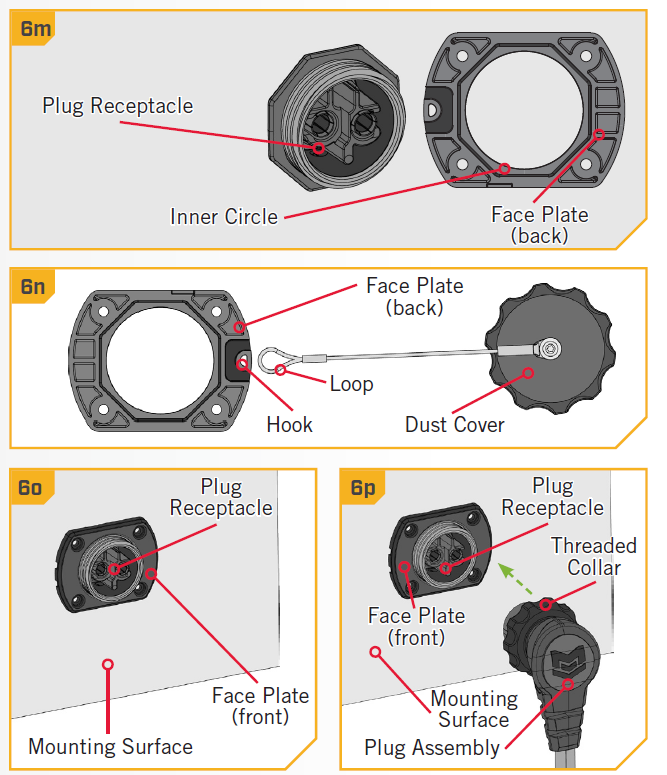 6m

Plug Receptacle

Inner Circle

Face Plate (back)

6n

Face Plate (back)

Loop

Hook

Dust Cover

6o

Plug Receptacle

Face Plate (front)

Mounting Surface

6p

Plug Receptacle

Threaded Collar

Face Plate (front)

Mounting Surface

Plug Assembly