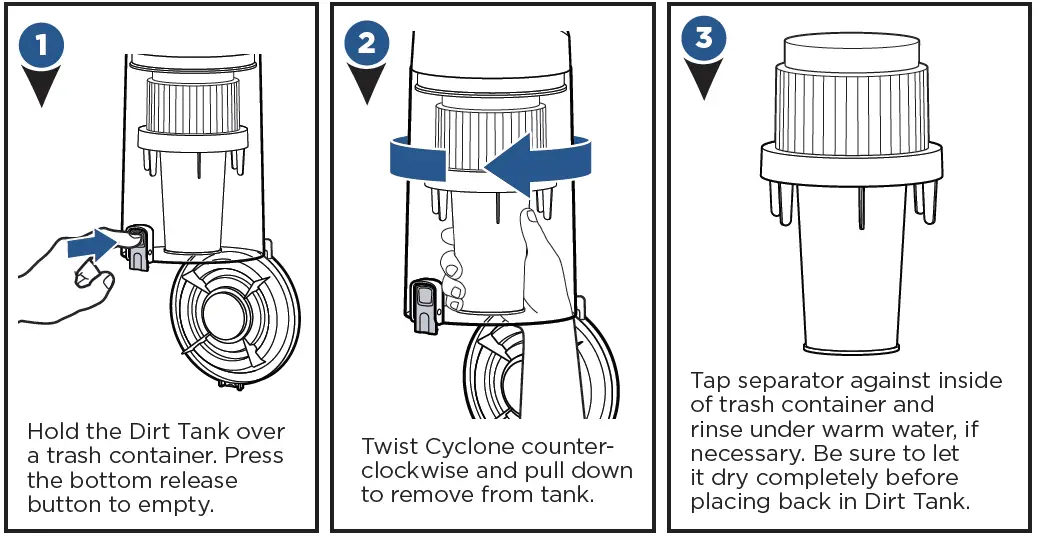 1

Hold the Dirt Tank over a trash container. Press the bottom release button to empty.

2

Twist Cyclone counter-clockwise and pull down to remove from tank.

3

Tap separator against inside of trash container and rinse under warm water, if necessary. Be sure to let it dry completely before placing back in Dirt Tank.