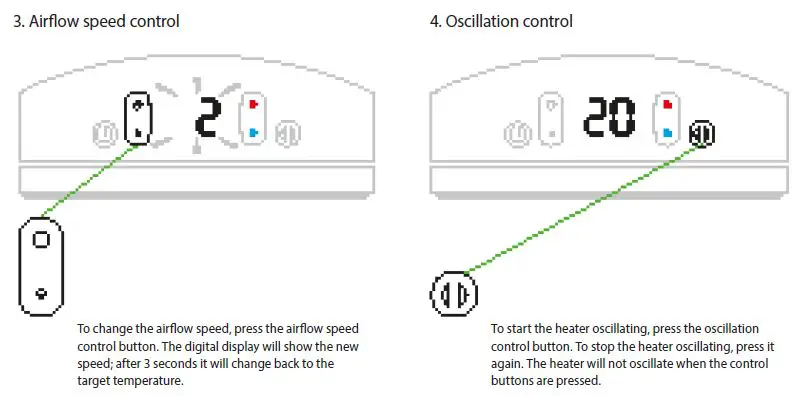 3. Airflow speed control

2

To change the airflow speed, press the airflow speed control button. The digital display will show the new speed; after 3 seconds it will change back to the target temperature.

4. Oscillation control

20

To start the heater oscillating, press the oscillation control button. To stop the heater oscillating, press it again. The heater will not oscillate when the control buttons are pressed.