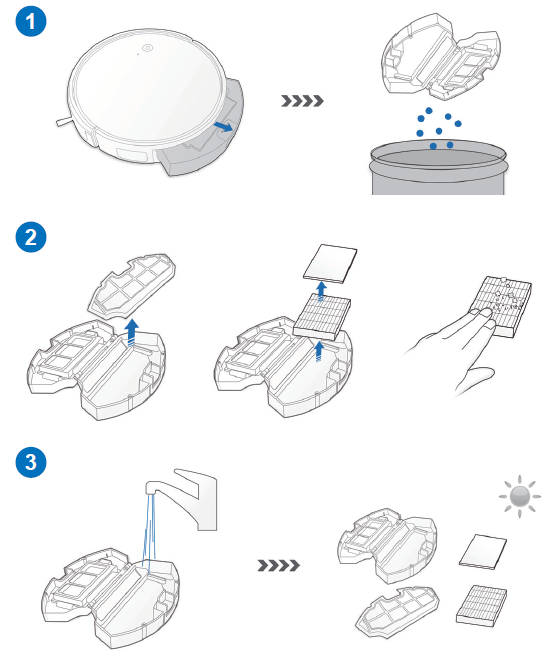 1

2

3