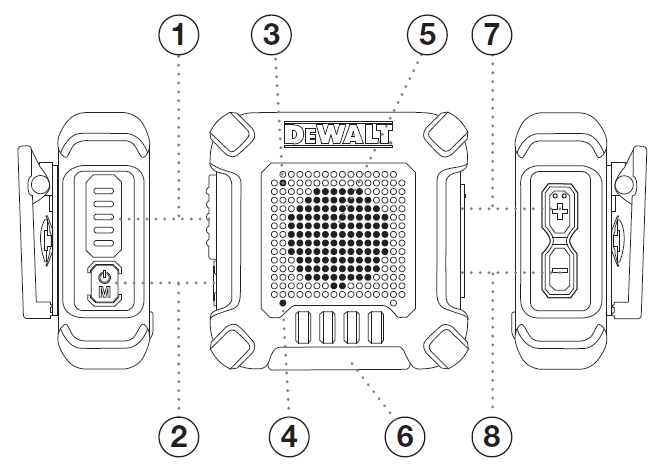 1
3
5
7
DEWALT
M
+
−
2
4
6
8