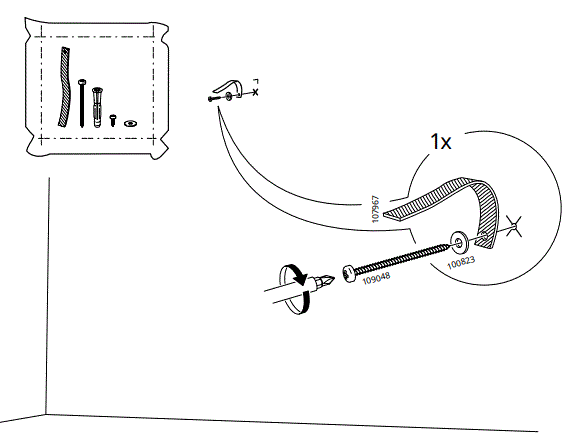 1x

107967

100823

109048