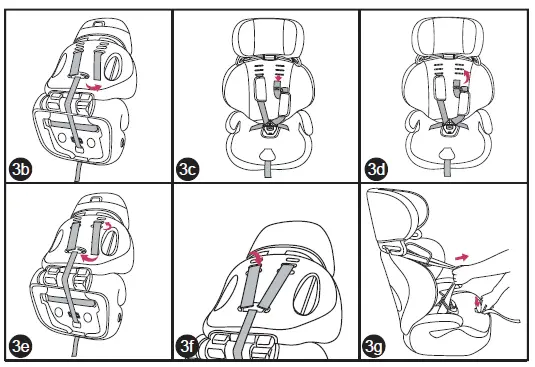 3b

3c

3d

3e

3f

3g